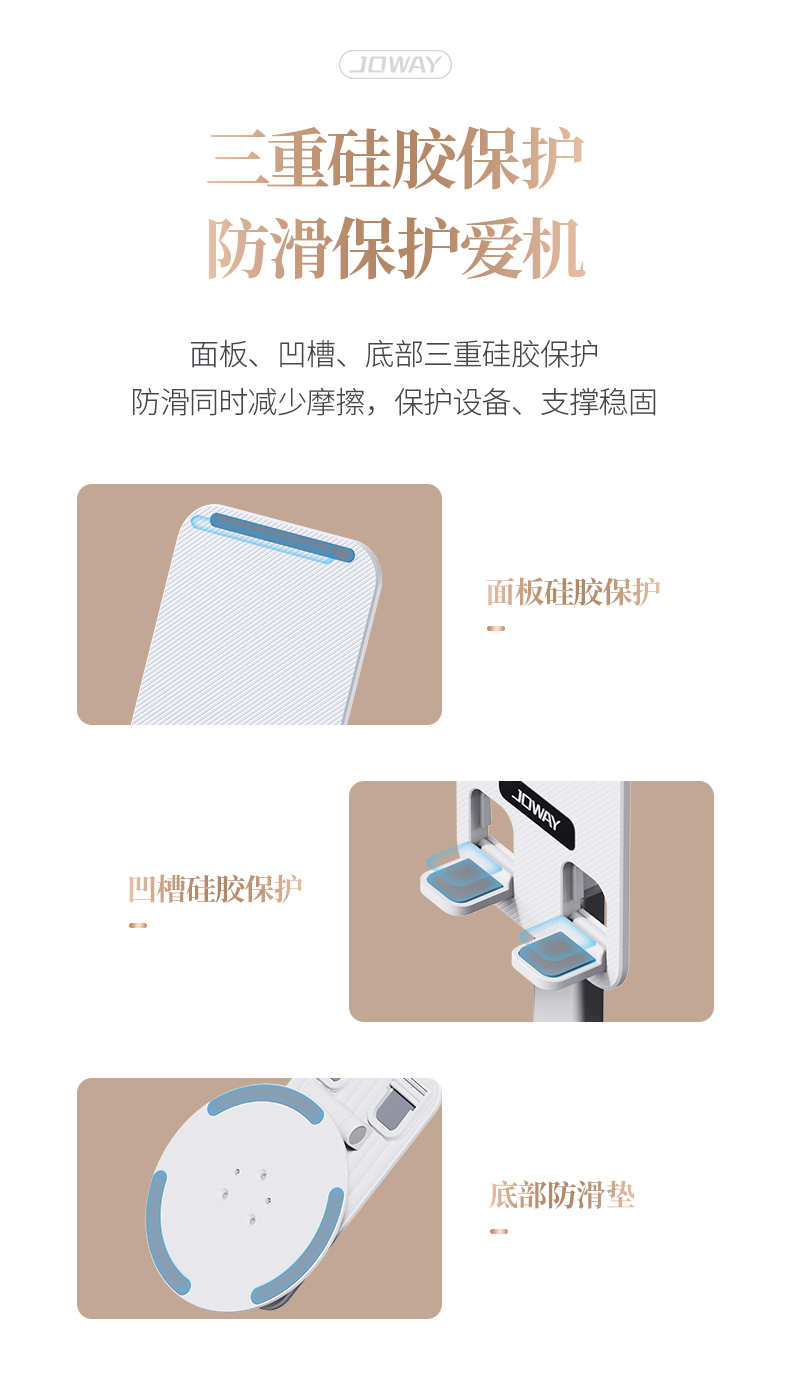 JOWAY

三重硅胶保护
防滑保护爱机

面板、凹槽、底部三重硅胶保护
防滑同时减少摩擦，保护设备、支撑稳固

面板硅胶保护

JOWAY

凹槽硅胶保护

底部防滑垫