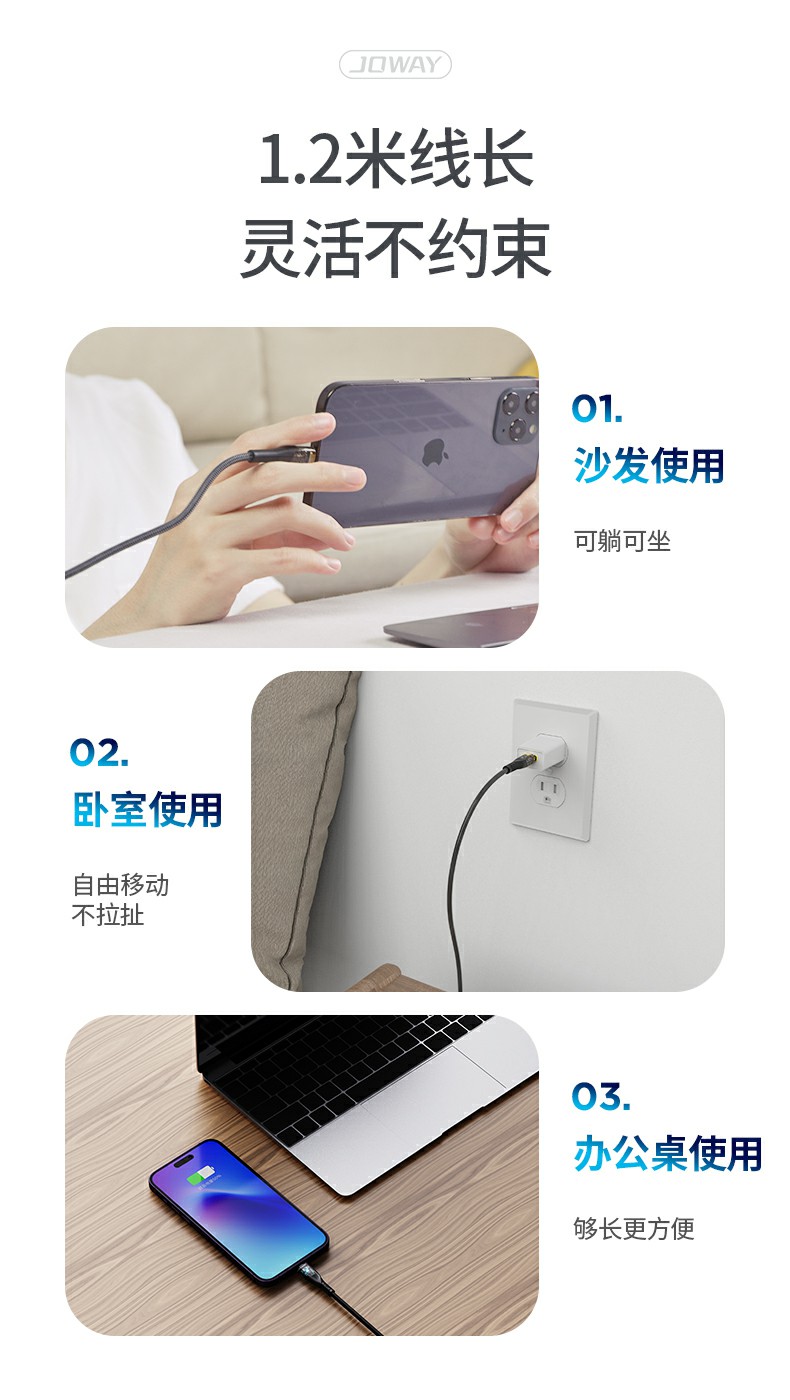 JOWAY

1.2米线长
灵活不约束

01.
沙发使用

可躺可坐

02.
卧室使用

自由移动
不拉扯

03.
办公桌使用

够长更方便